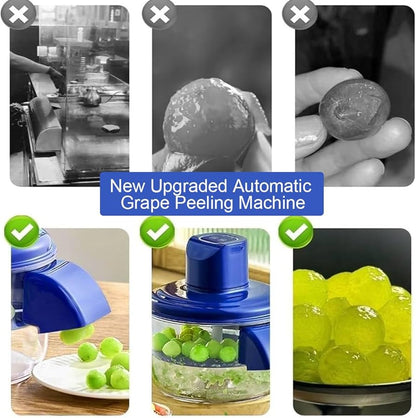 New Upgraded Automatic Grape Peeling Machine